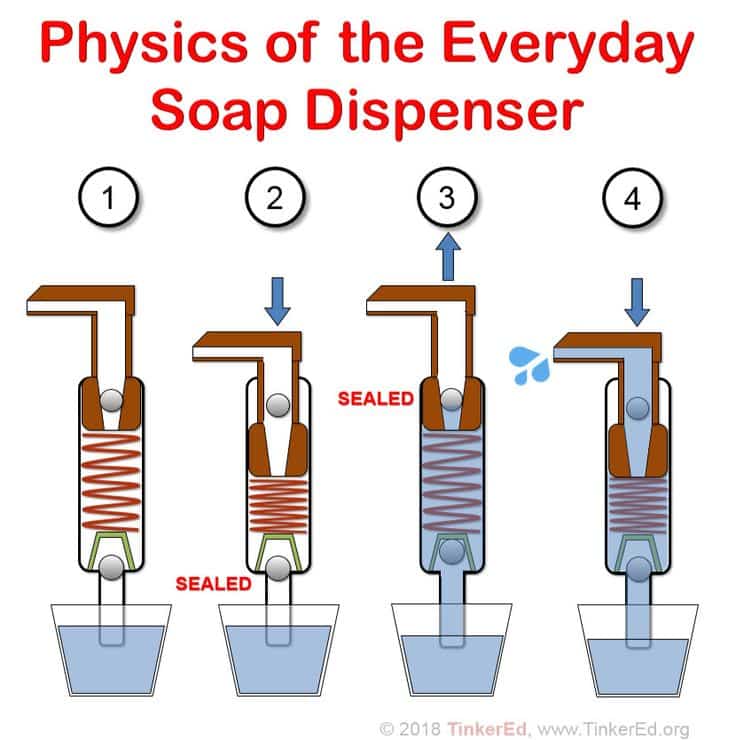 Physics of the Everyday Soap Dispenser

1

2

3

4

SEALED

SEALED

© 2018 TinkerEd, www.TinkerEd.org